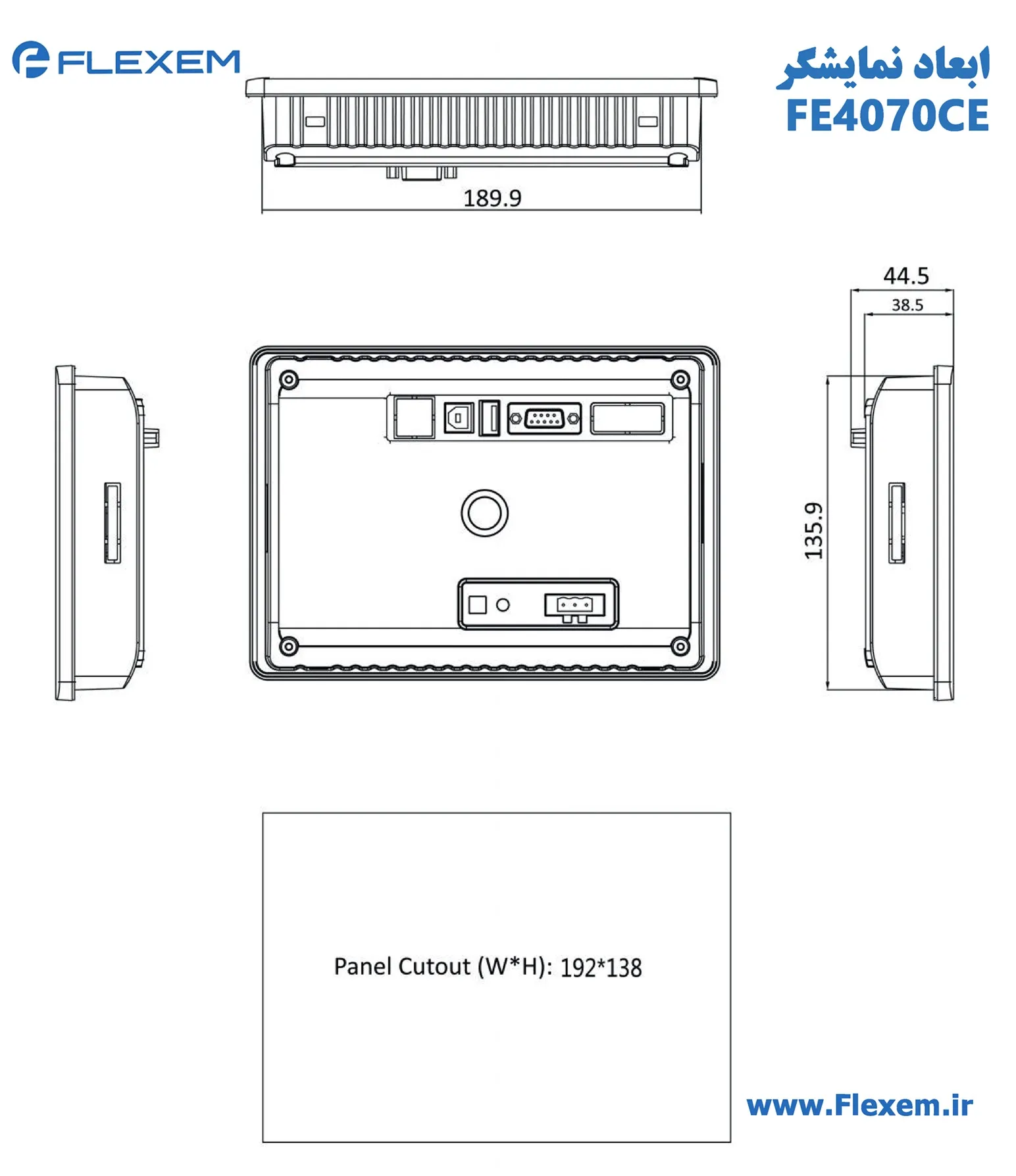 FLEXEM

ابعاد نمایشگر
FE4070CE

189.9

44.5
38.5

135.9

Panel Cutout (W*H): 192*138

www.Flexem.ir